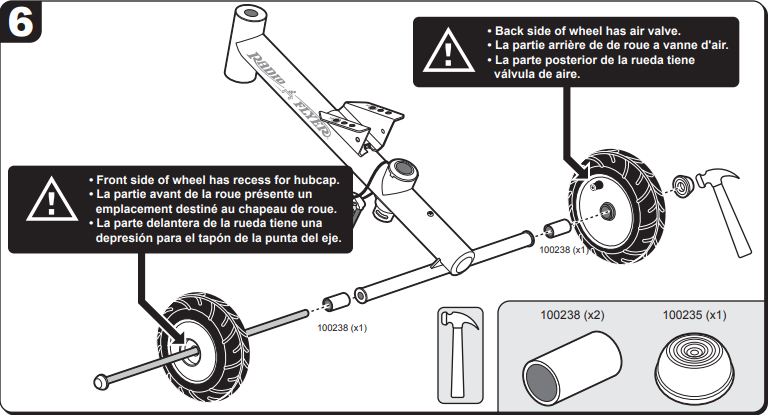 6

• Back side of wheel has air valve.
• La partie arrière de de roue a vanne d'air.
• La parte posterior de la rueda tiene válvula de aire.

RADIO FLYER

• Front side of wheel has recess for hubcap.
• La partie avant de la roue présente un emplacement destiné au chapeau de roue.
• La parte delantera de la rueda tiene una depresión para el tapón de la punta del eje.

100238 (x1)

100238 (x1)

100238 (x2)

100235 (x1)