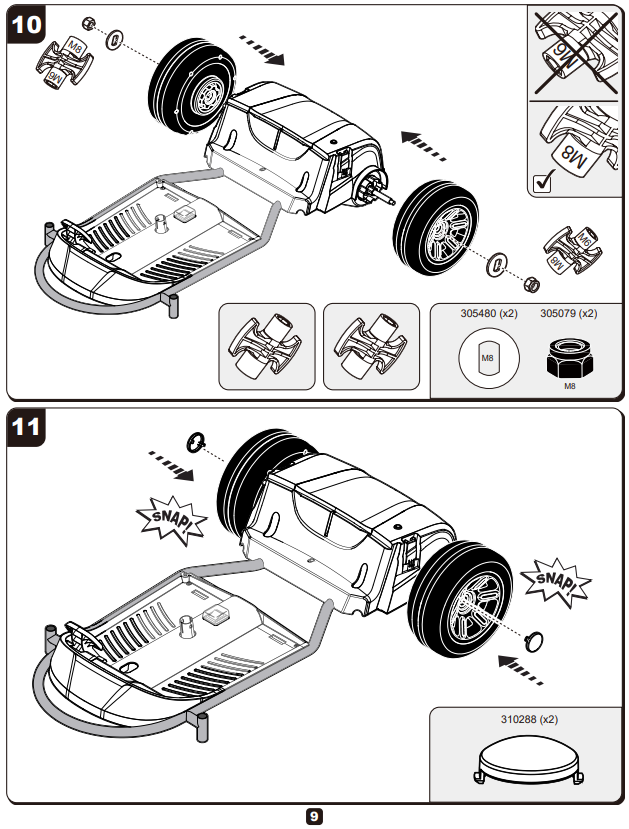 10

M8
M6

M6

M8

M6
M8

305480 (x2)
305079 (x2)

M8

M8

11

SNAP!

SNAP!

310288 (x2)

9