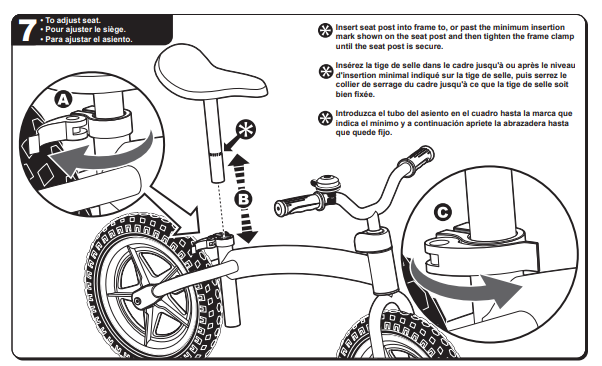 7
• To adjust seat.
• Pour ajuster le siège.
• Para ajustar el asiento.

Insert seat post into frame to, or past the minimum insertion mark shown on the seat post and then tighten the frame clamp until the seat post is secure.

Insérez la tige de selle dans le cadre jusqu'à ou après le niveau d'insertion minimal indiqué sur la tige de selle, puis serrez le collier de serrage du cadre jusqu'à ce que la tige de selle soit bien fixée.

Introduzca el tubo del asiento en el cuadro hasta la marca que indica el mínimo y a continuación apriete la abrazadera hasta que quede fijo.

A

B

C