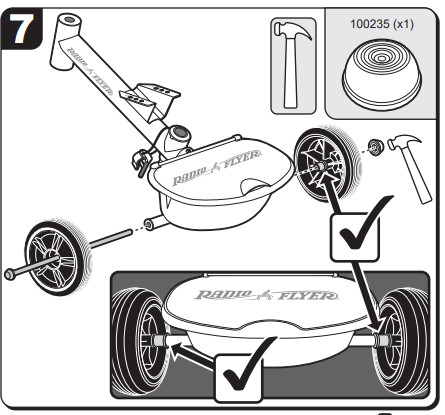 7

100235 (x1)

RADIO FLYER

RADIO FLYER

RADIO FLYER